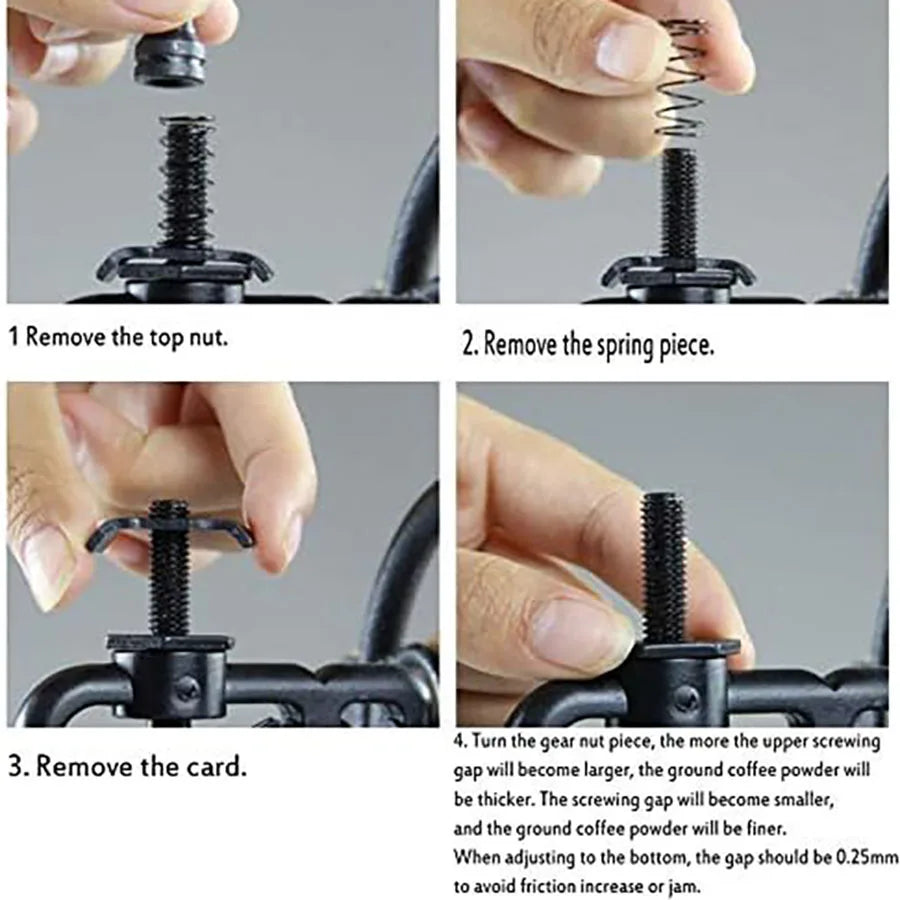 1 Remove the top nut.

2. Remove the spring piece.

3. Remove the card.

4. Turn the gear nut piece, the more the upper screwing gap will become larger, the ground coffee powder will be thicker. The screwing gap will become smaller, and the ground coffee powder will be finer.
When adjusting to the bottom, the gap should be 0.25mm to avoid friction increase or jam.